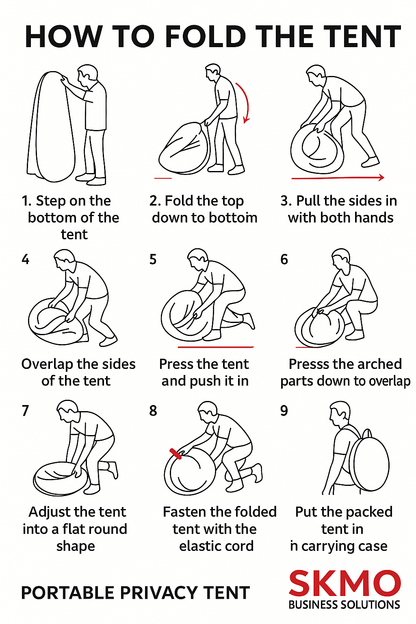 HOW TO FOLD THE TENT

1. Step on the bottom of the tent

2. Fold the top down to bottom

3. Pull the sides in with both hands

4

Overlap the sides of the tent

5

Press the tent and push it in

6

Presss the arched parts down to overlap

7

Adjust the tent into a flat round shape

8

Fasten the folded tent with the elastic cord

9

Put the packed tent in n carrying case

PORTABLE PRIVACY TENT

SKMO
BUSINESS SOLUTIONS