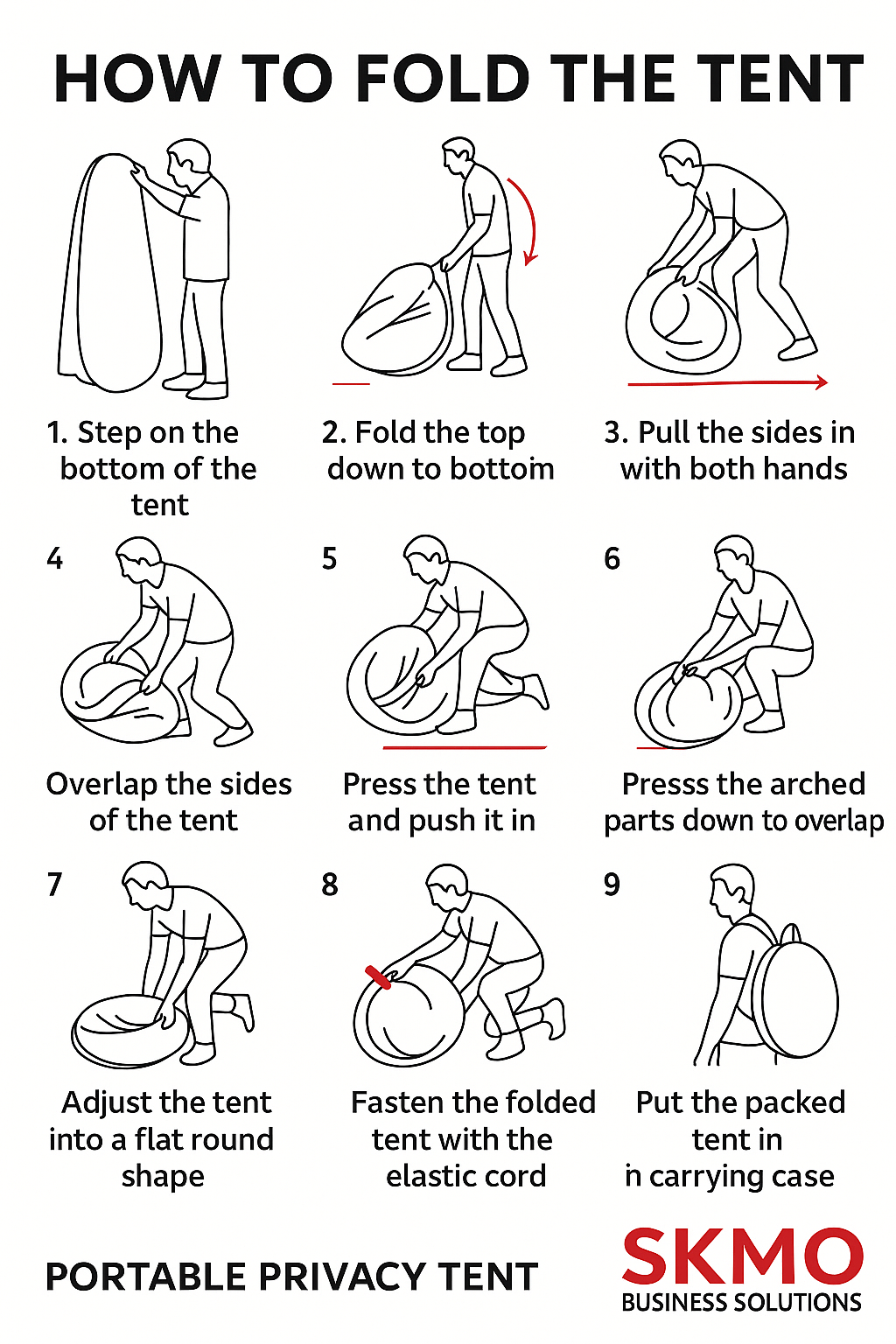 HOW TO FOLD THE TENT

1. Step on the bottom of the tent

2. Fold the top down to bottom

3. Pull the sides in with both hands

4

Overlap the sides of the tent

5

Press the tent and push it in

6

Presss the arched parts down to overlap

7

Adjust the tent into a flat round shape

8

Fasten the folded tent with the elastic cord

9

Put the packed tent in n carrying case

PORTABLE PRIVACY TENT

SKMO
BUSINESS SOLUTIONS